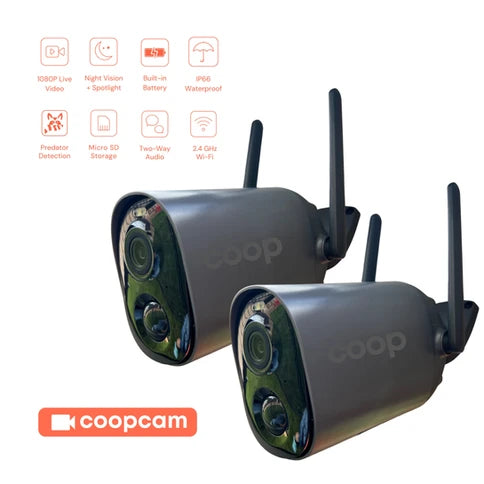 1080P Live Video

Night Vision + Spotlight

Built-in Battery

IP66 Waterproof

Predator Detection

Micro SD Storage

Two-Way Audio

2.4 GHz Wi-Fi

coop

coop

coopcam