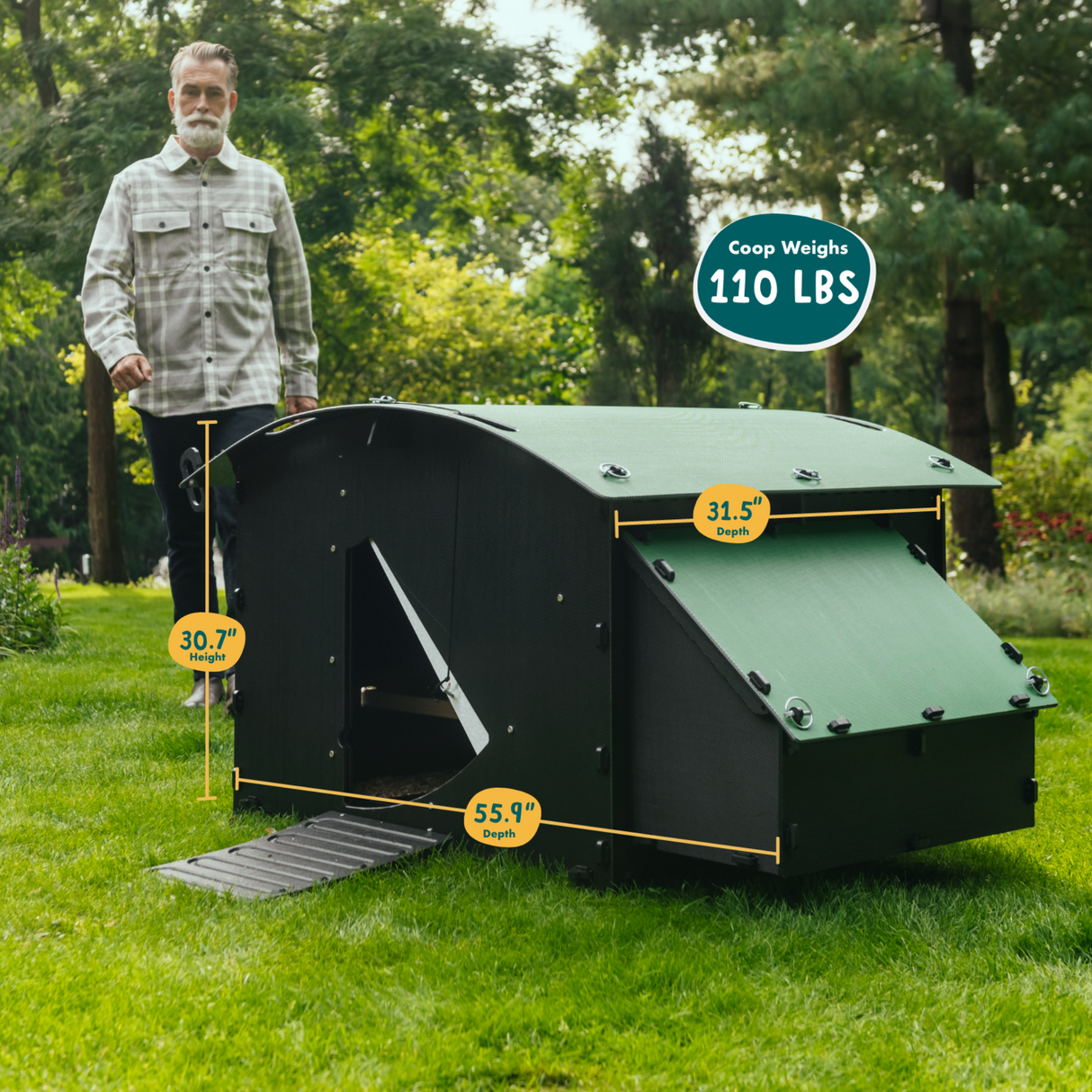 Coop Weighs
110 LBS

31.5"
Depth

30.7"
Height

55.9"
Depth