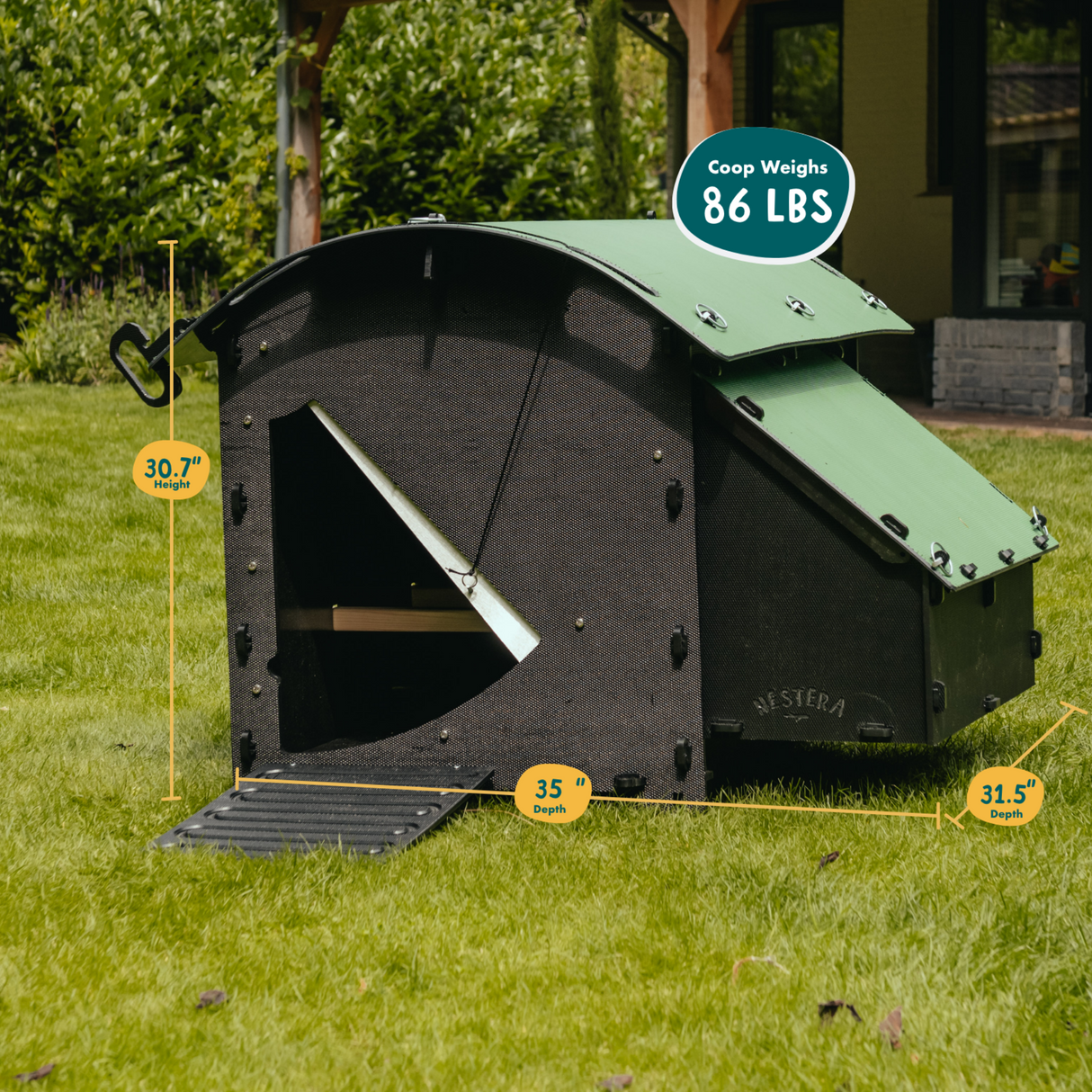 Coop Weighs
86 LBS

30.7"
Height

NESTERA

35 "
Depth

31.5"
Depth