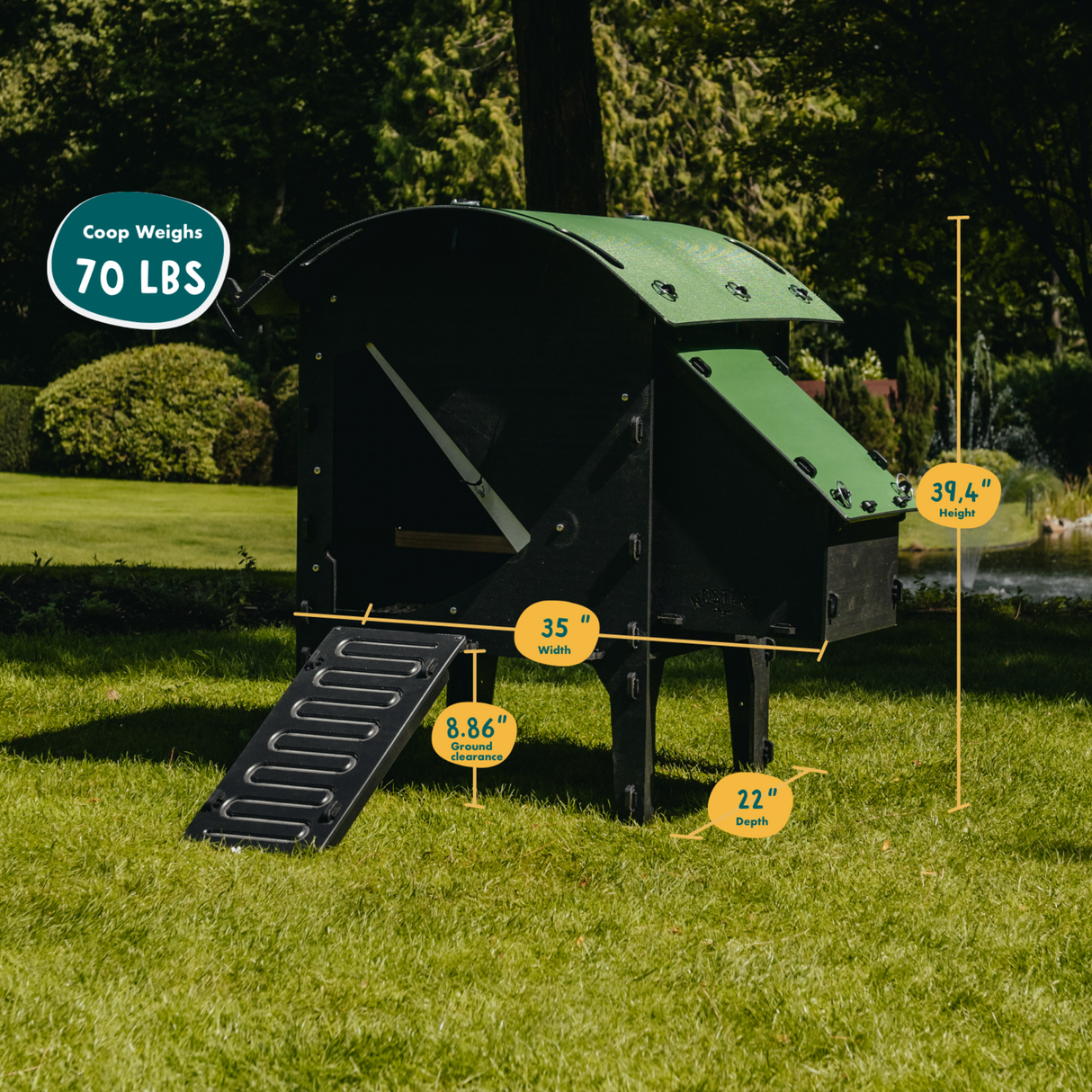 Coop Weighs
70 LBS

39,4"
Height

35 "
Width

8.86"
Ground clearance

22"
Depth