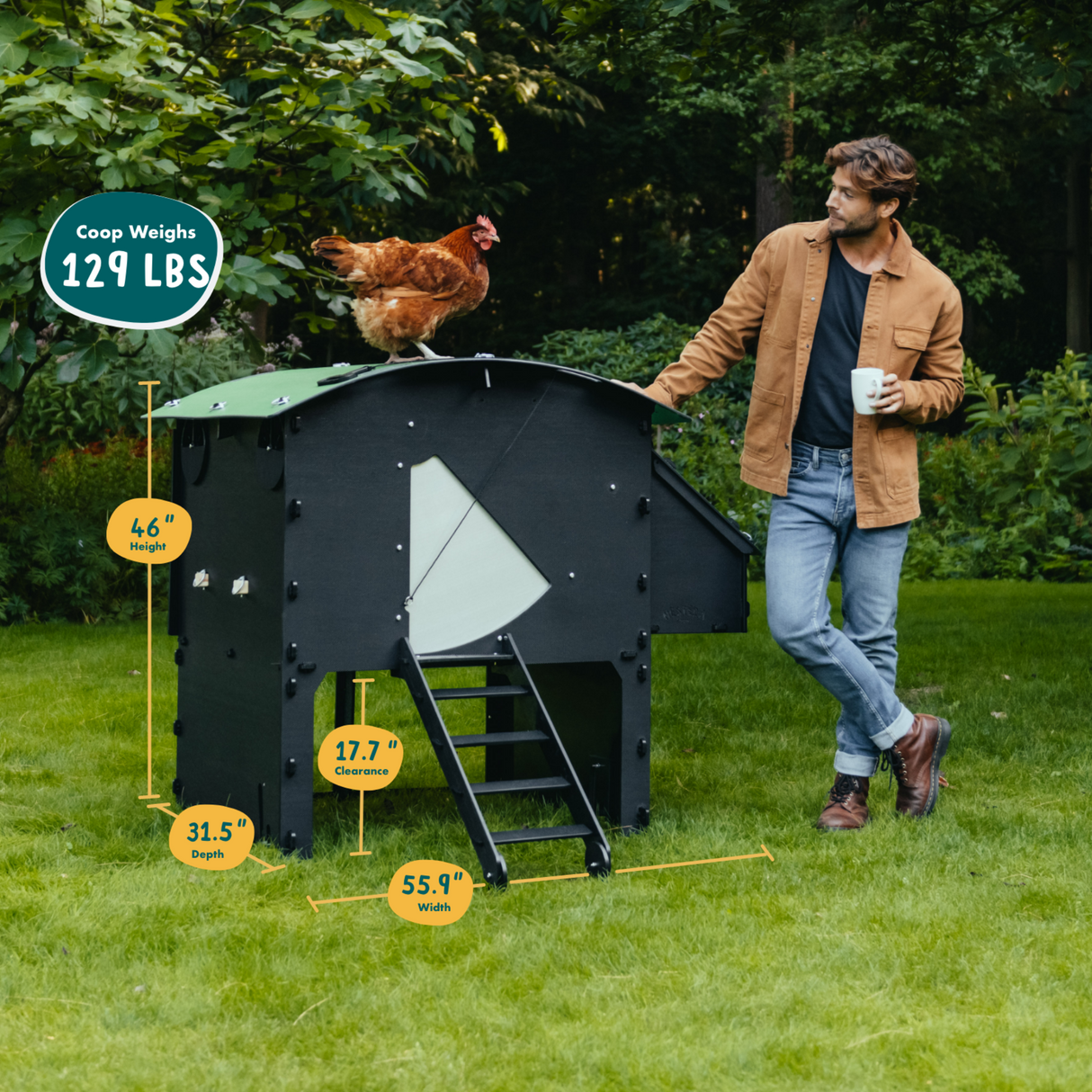 Coop Weighs
129 LBS

46"
Height

17.7"
Clearance

31.5"
Depth

55.9"
Width