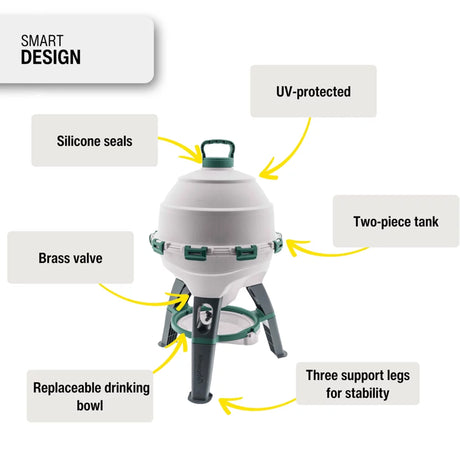 SMART
DESIGN

UV-protected

Silicone seals

Two-piece tank

Brass valve

Replaceable drinking bowl

Three support legs for stability