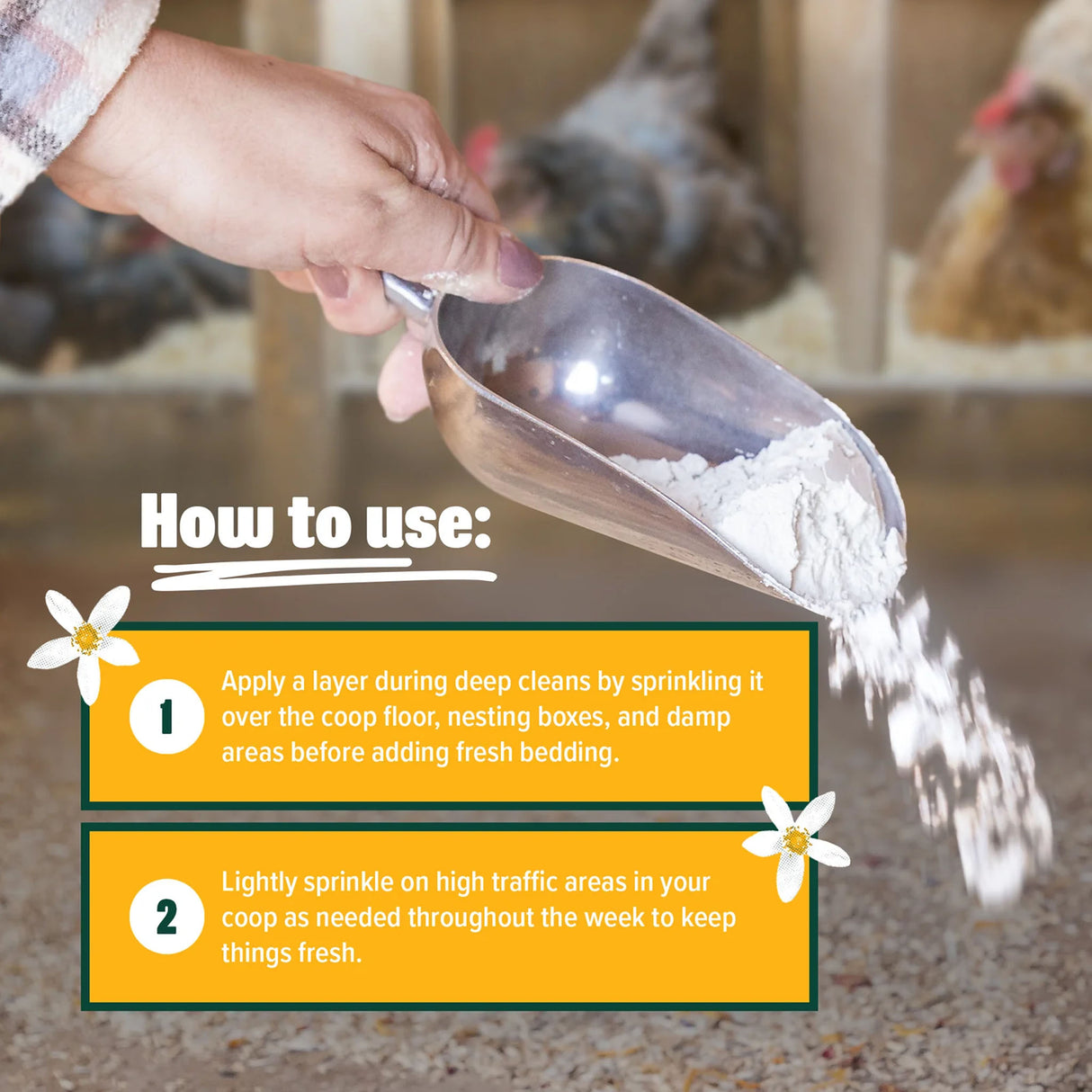 How to use:

1 Apply a layer during deep cleans by sprinkling it over the coop floor, nesting boxes, and damp areas before adding fresh bedding.

2 Lightly sprinkle on high traffic areas in your coop as needed throughout the week to keep things fresh.