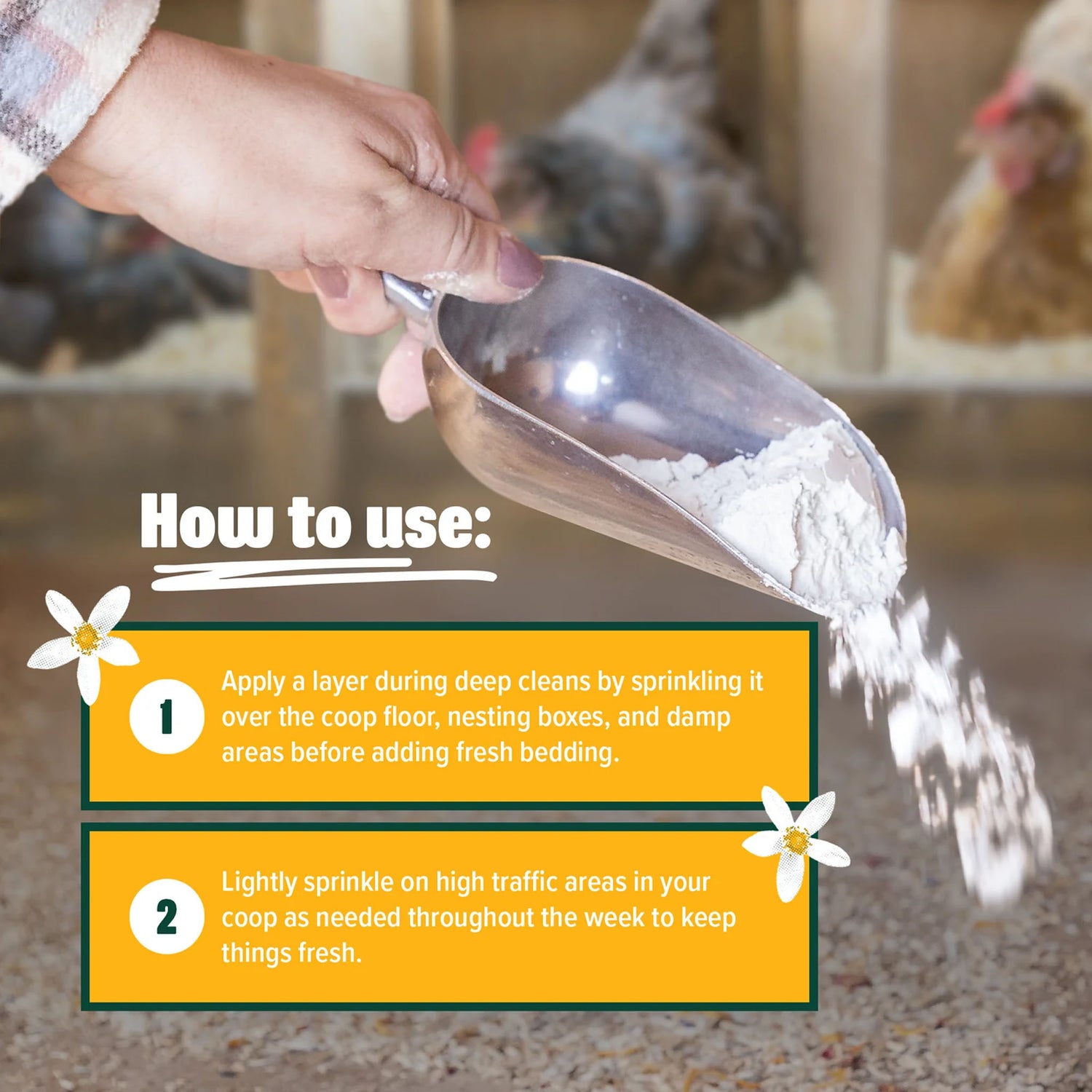 How to use:

1 Apply a layer during deep cleans by sprinkling it over the coop floor, nesting boxes, and damp areas before adding fresh bedding.

2 Lightly sprinkle on high traffic areas in your coop as needed throughout the week to keep things fresh.