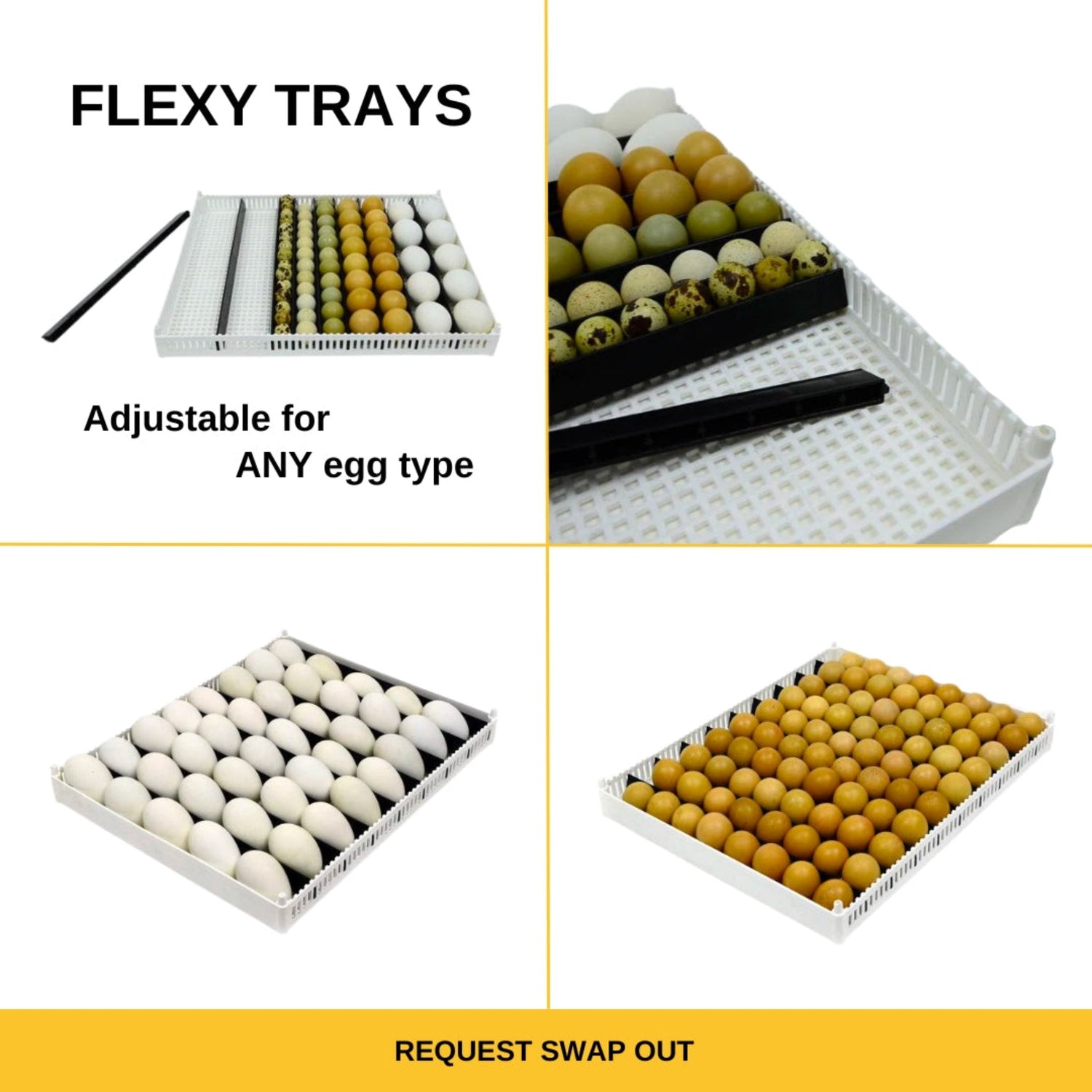 FLEXY TRAYS

Adjustable for ANY egg type

REQUEST SWAP OUT